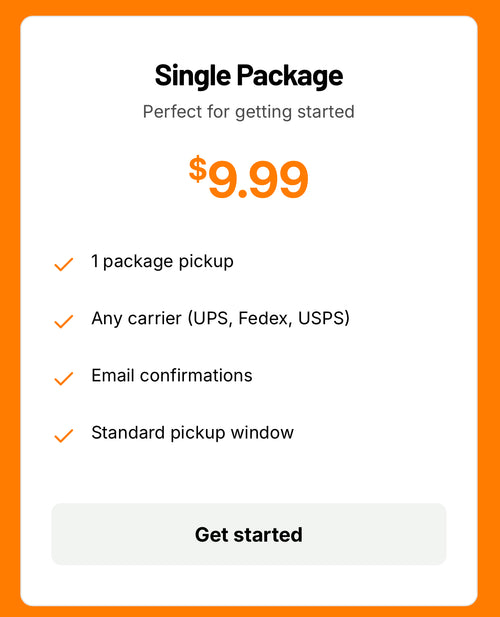 Single Package

Perfect for getting started

$9.99

1 package pickup

Any carrier (UPS, Fedex, USPS)

Email confirmations

Standard pickup window

Get started